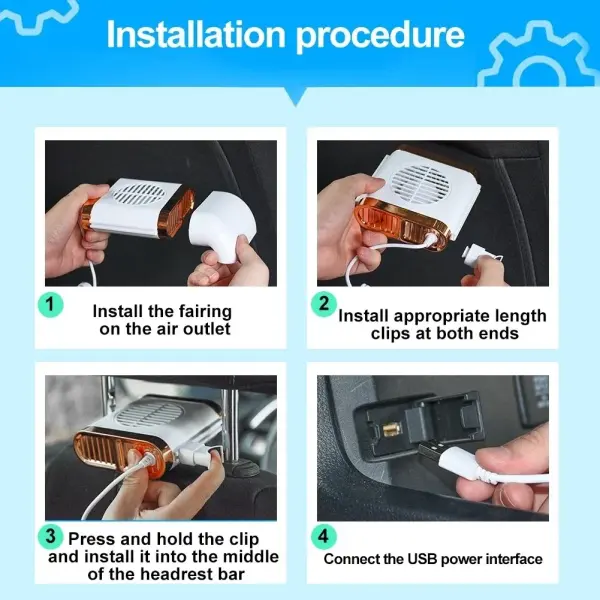 Installation procedure

1 Install the fairing on the air outlet

2 Install appropriate length clips at both ends

3 Press and hold the clip and install it into the middle of the headrest bar

4 Connect the USB power interface