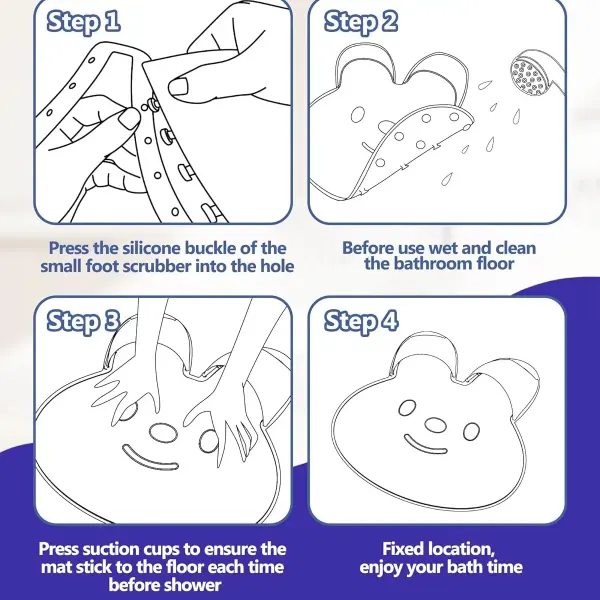 Step 1

Press the silicone buckle of the small foot scrubber into the hole

Step 2

Before use wet and clean the bathroom floor

Step 3

Press suction cups to ensure the mat stick to the floor each time before shower

Step 4

Fixed location, enjoy your bath time