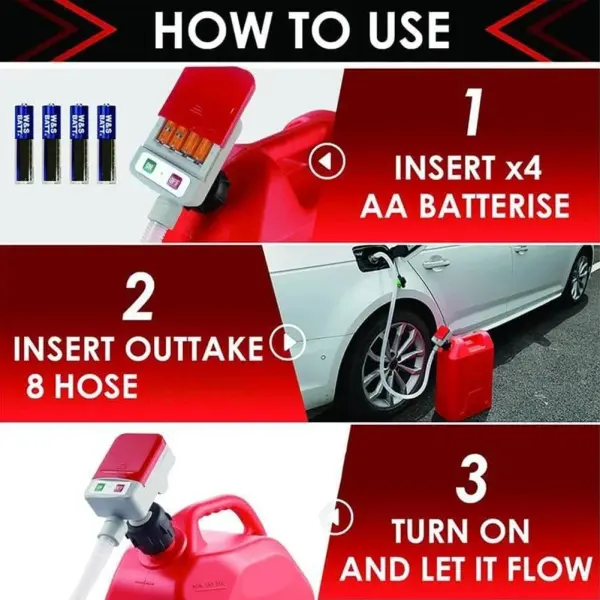 HOW TO USE

W&S BATT.
W&S BATT.
W&S BATT.
W&S BATT.

1
INSERT x4
AA BATTERISE

2
INSERT OUTTAKE
8 HOSE

3
TURN ON
AND LET IT FLOW